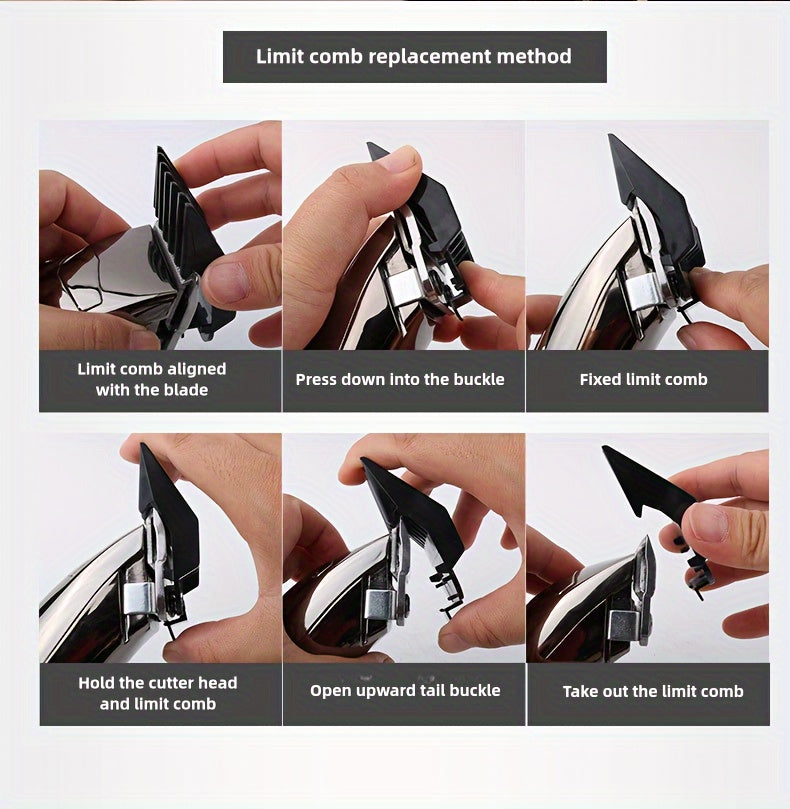 Limit comb replacement method

Limit comb aligned with the blade

Press down into the buckle

Fixed limit comb

Hold the cutter head and limit comb

Open upward tail buckle

Take out the limit comb