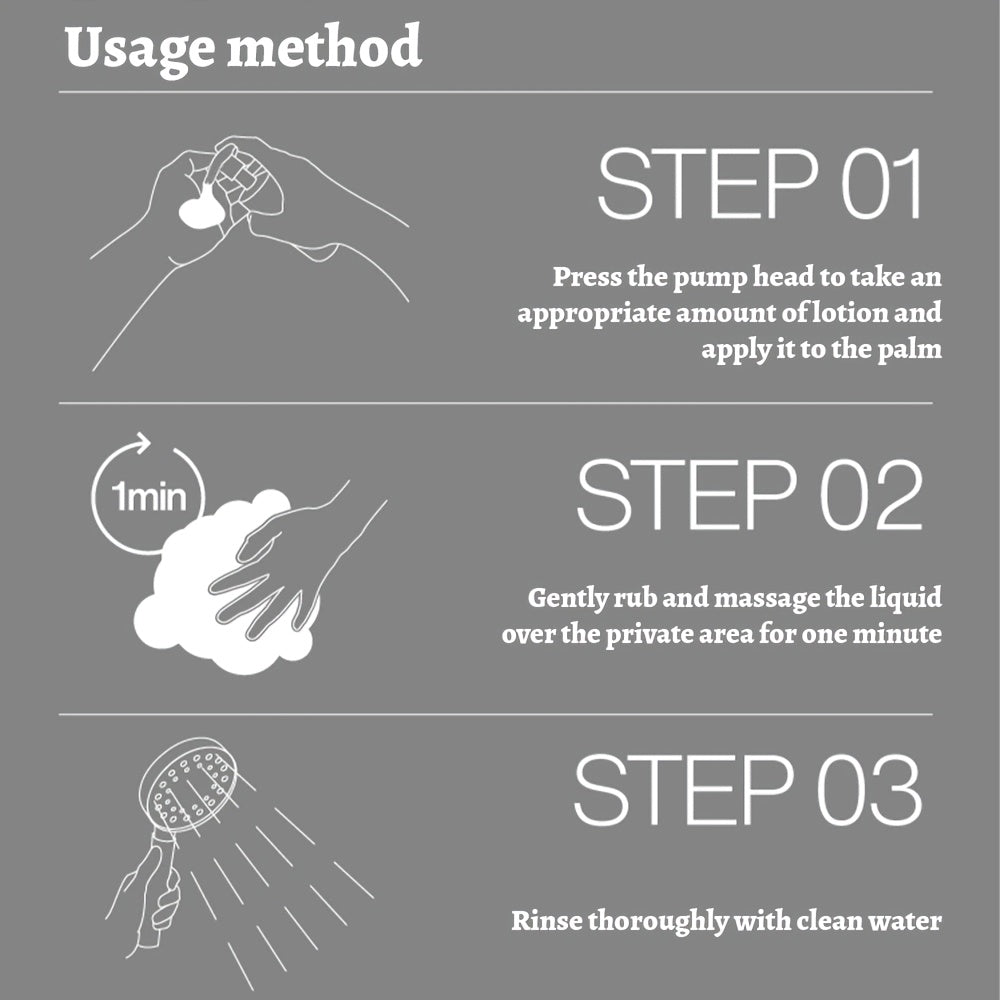 Usage method

STEP 01

Press the pump head to take an appropriate amount of lotion and apply it to the palm

1min

STEP 02

Gently rub and massage the liquid over the private area for one minute

STEP 03

Rinse thoroughly with clean water