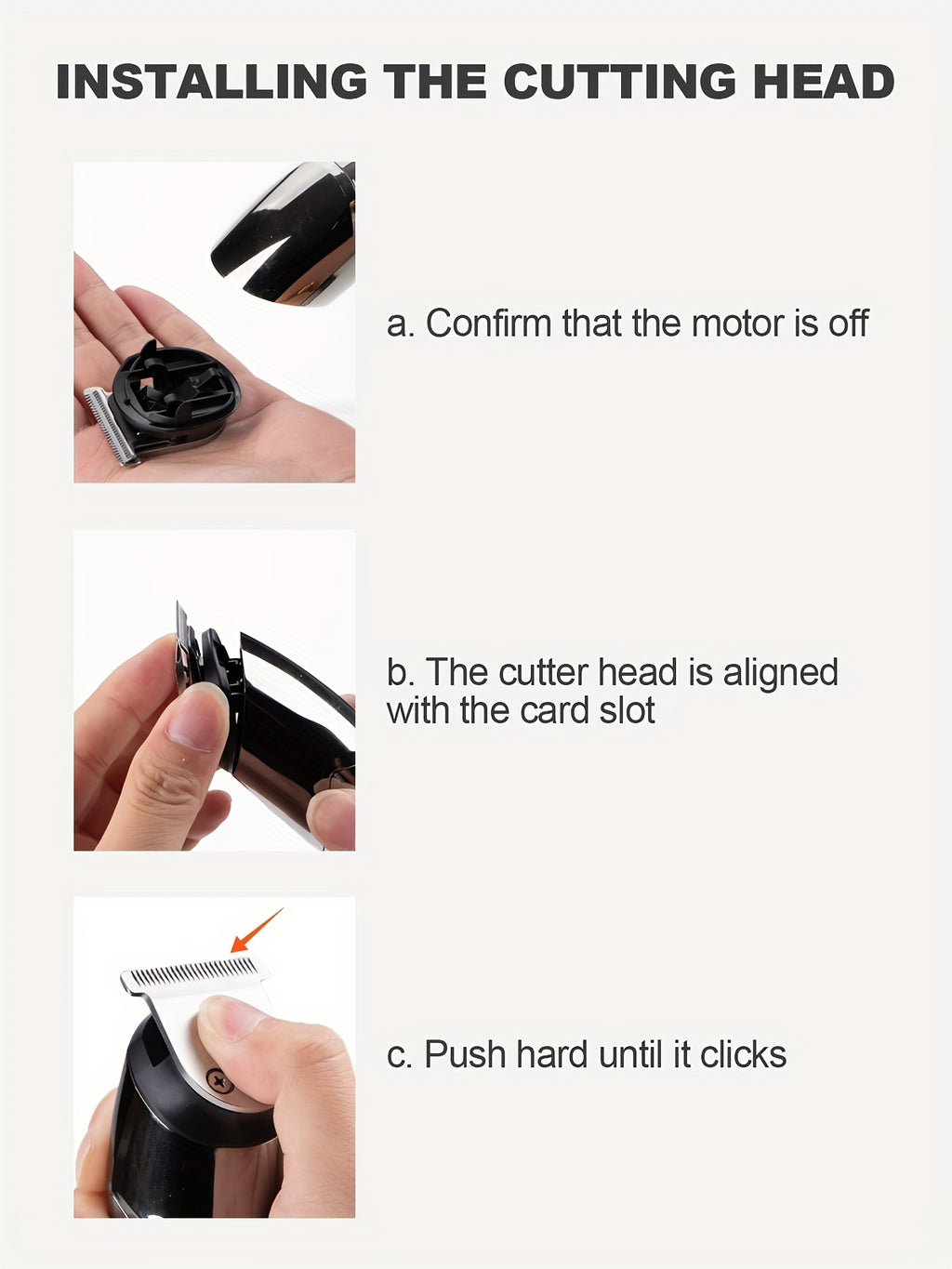 INSTALLING THE CUTTING HEAD

a. Confirm that the motor is off

b. The cutter head is aligned with the card slot

c. Push hard until it clicks