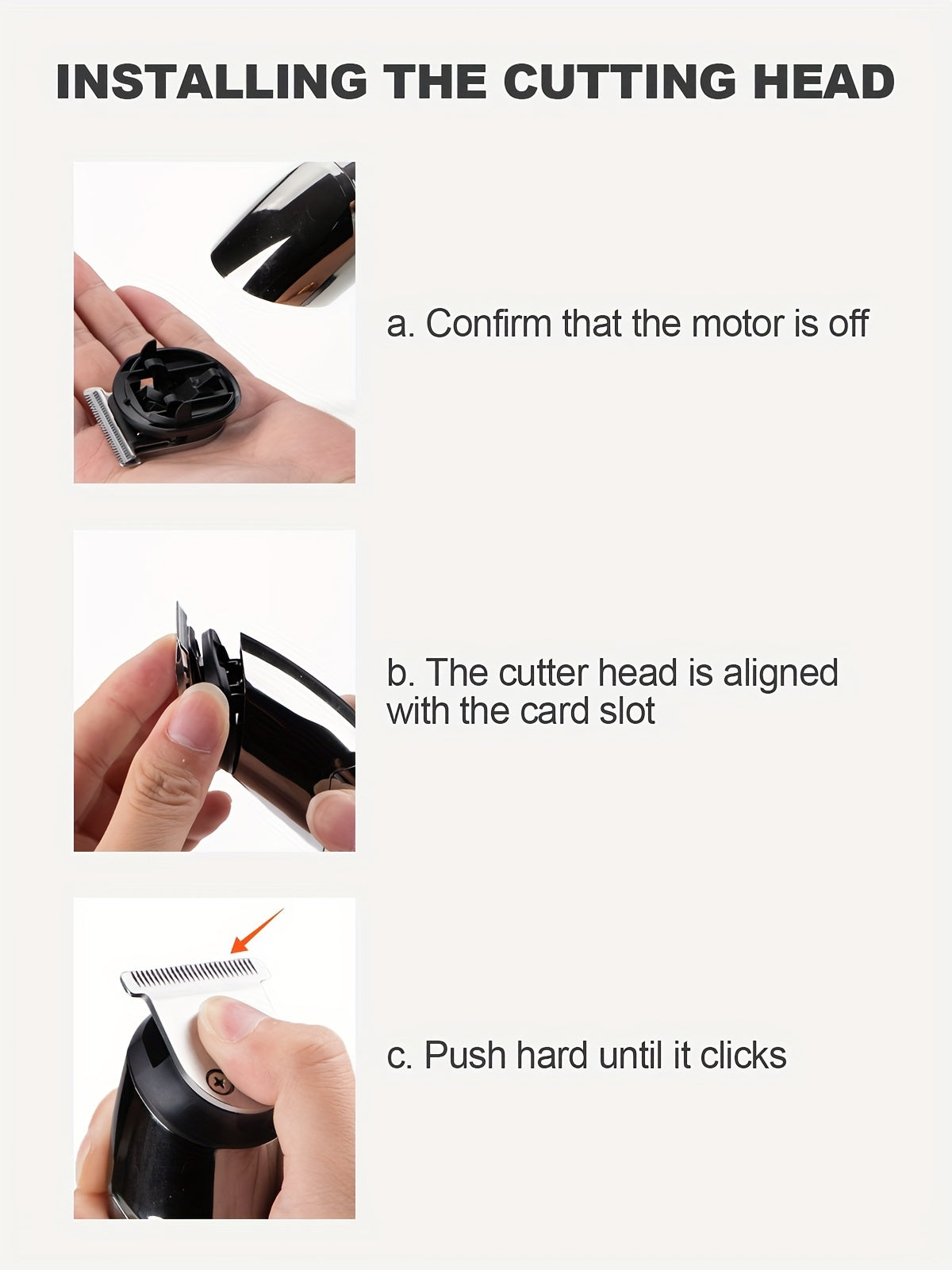 INSTALLING THE CUTTING HEAD

a. Confirm that the motor is off

b. The cutter head is aligned with the card slot

c. Push hard until it clicks