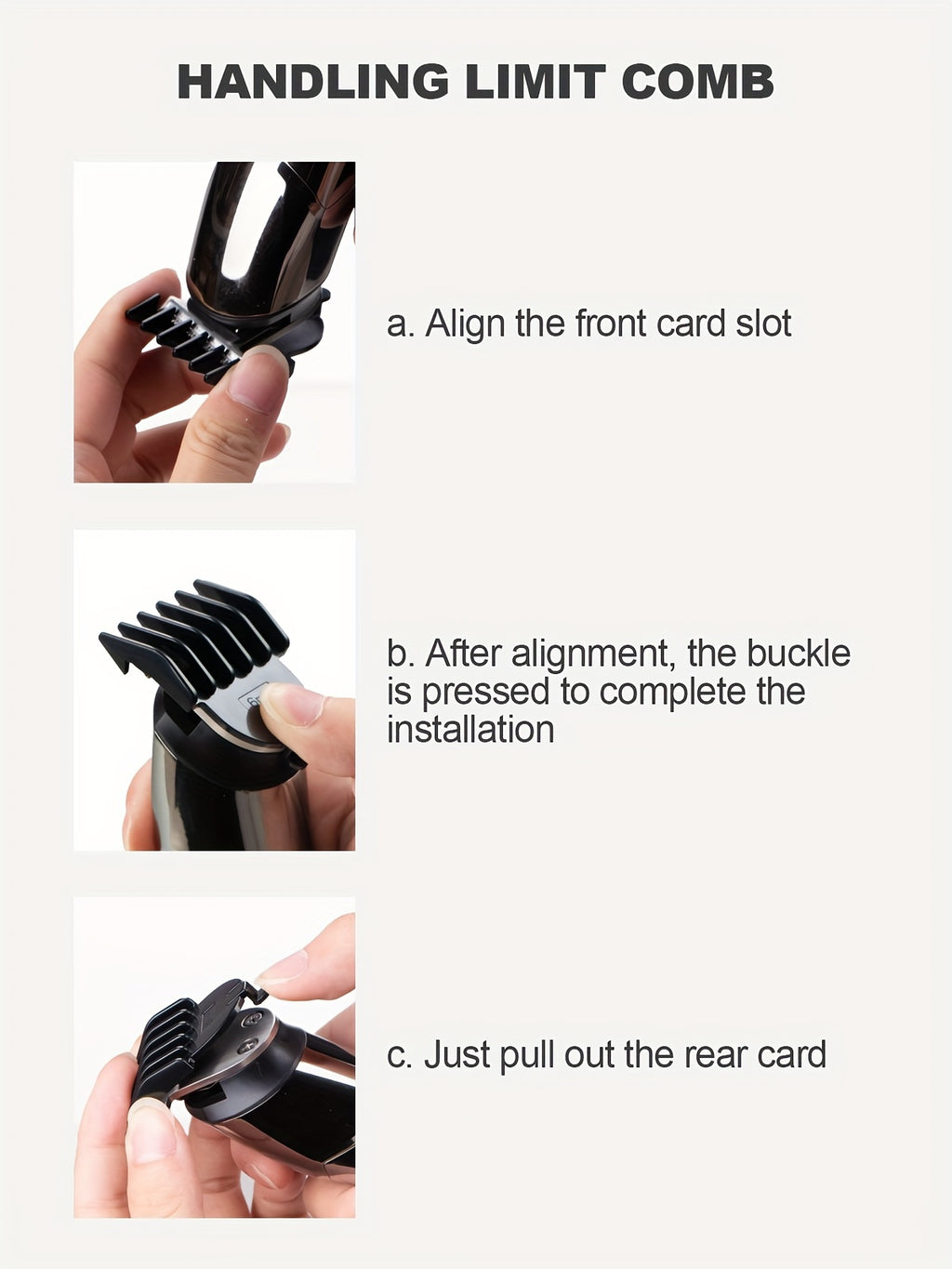 HANDLING LIMIT COMB

a. Align the front card slot

b. After alignment, the buckle is pressed to complete the installation

c. Just pull out the rear card