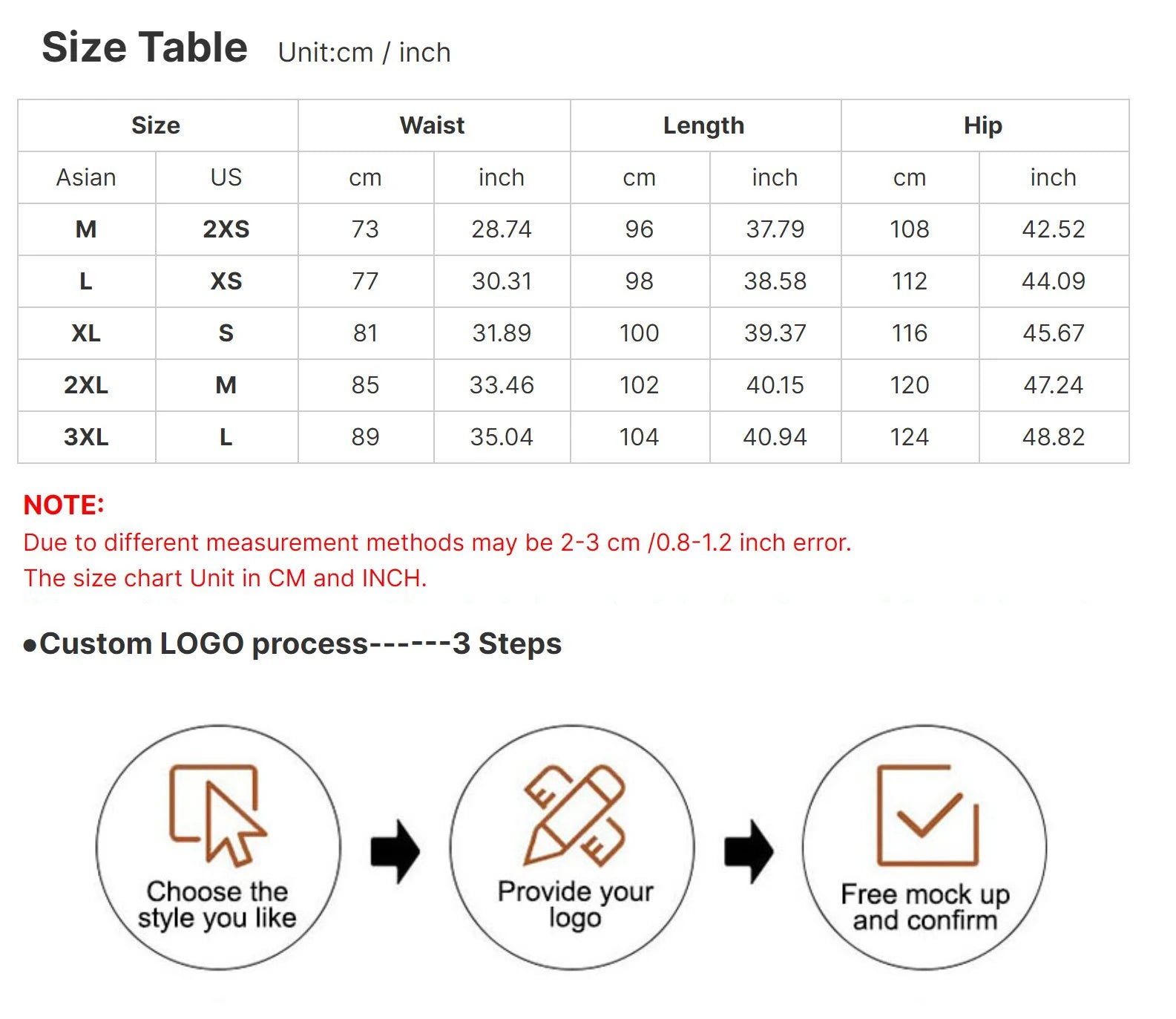 Size Table Unit:cm / inch

| Size | | Waist | | Length | | Hip | |
|---|---|---|---|---|---|---|---|
| Asian | US | cm | inch | cm | inch | cm | inch |
| M | 2XS | 73 | 28.74 | 96 | 37.79 | 108 | 42.52 |
| L | XS | 77 | 30.31 | 98 | 38.58 | 112 | 44.09 |
| XL | S | 81 | 31.89 | 100 | 39.37 | 116 | 45.67 |
| 2XL | M | 85 | 33.46 | 102 | 40.15 | 120 | 47.24 |
| 3XL | L | 89 | 35.04 | 104 | 40.94 | 124 | 48.82 |

NOTE:
Due to different measurement methods may be 2-3 cm /0.8-1.2 inch error.
The size chart Unit in CM and INCH.

●Custom LOGO process------3 Steps

Choose the style you like

Provide your logo

Free mock up and confirm