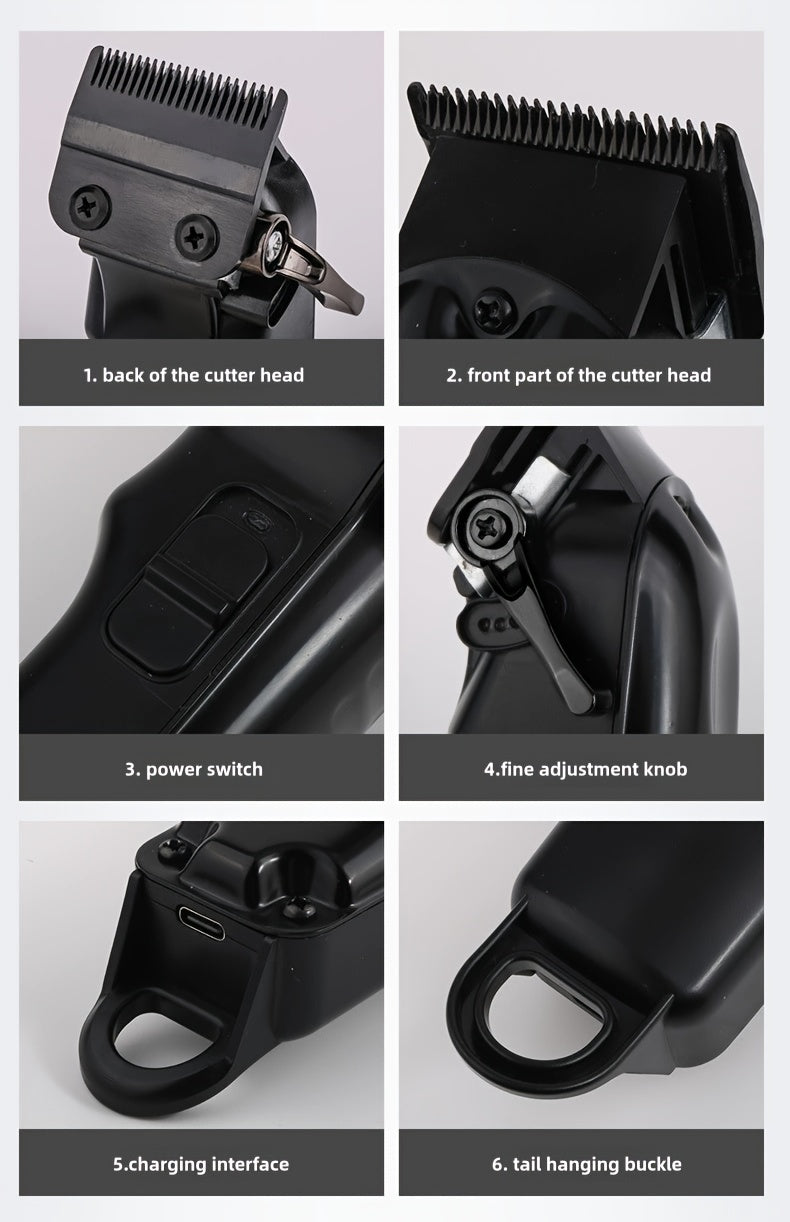 1. back of the cutter head

2. front part of the cutter head

3. power switch

4.fine adjustment knob

5.charging interface

6. tail hanging buckle